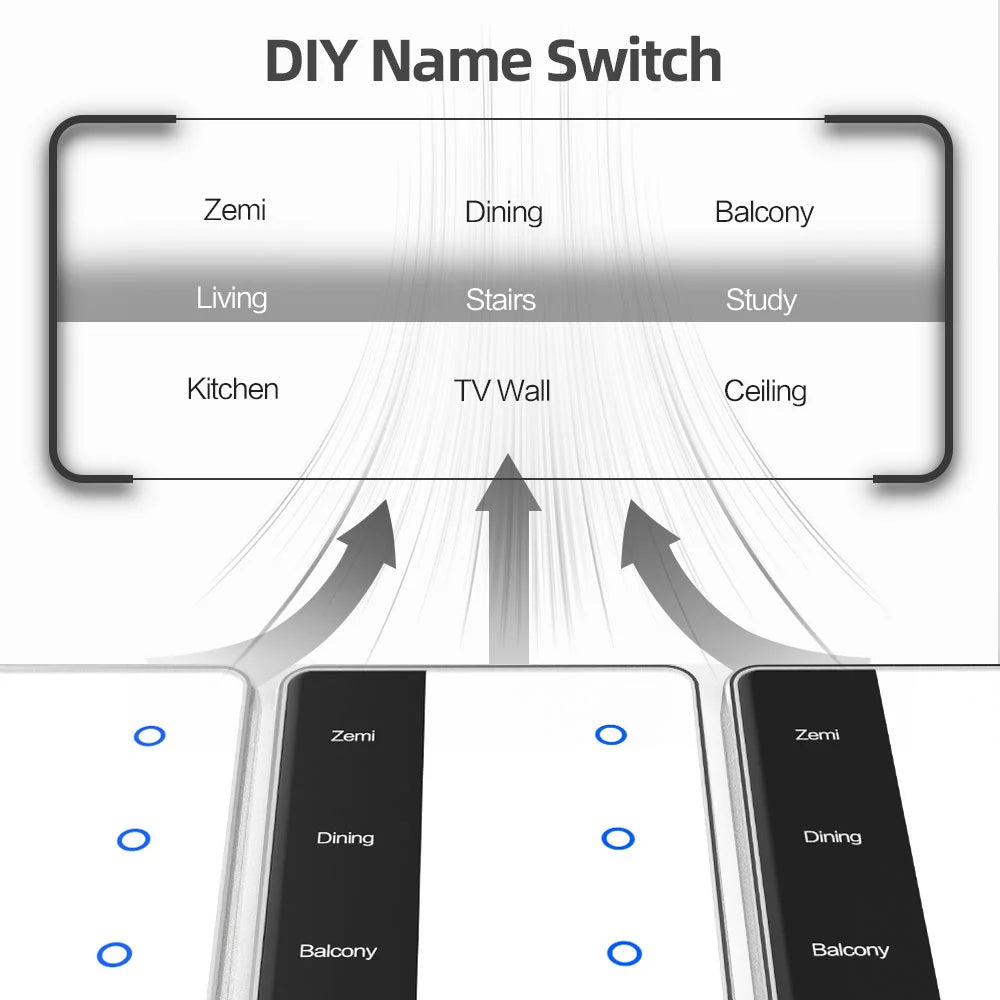 DIY Name Switch

Zemi
Dining
Balcony

Living
Stairs
Study

Kitchen
TV Wall
Ceiling

Zemi
Dining
Balcony

Zemi
Dining
Balcony